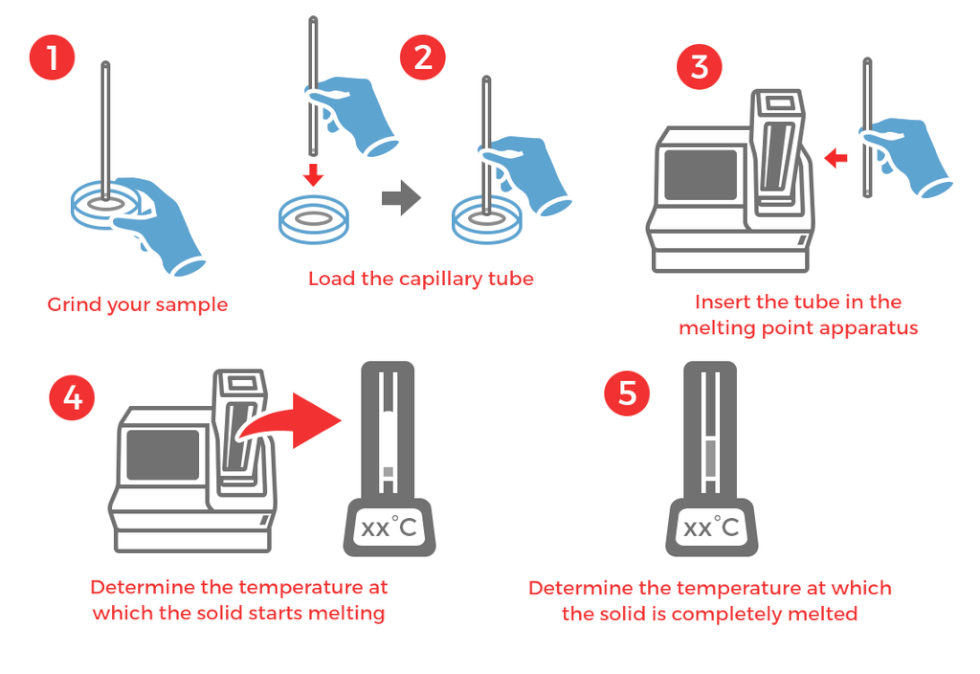 1

Grind your sample

2

Load the capillary tube

3

Insert the tube in the melting point apparatus

4

xx°C

Determine the temperature at which the solid starts melting

5

xx°C

Determine the temperature at which the solid is completely melted